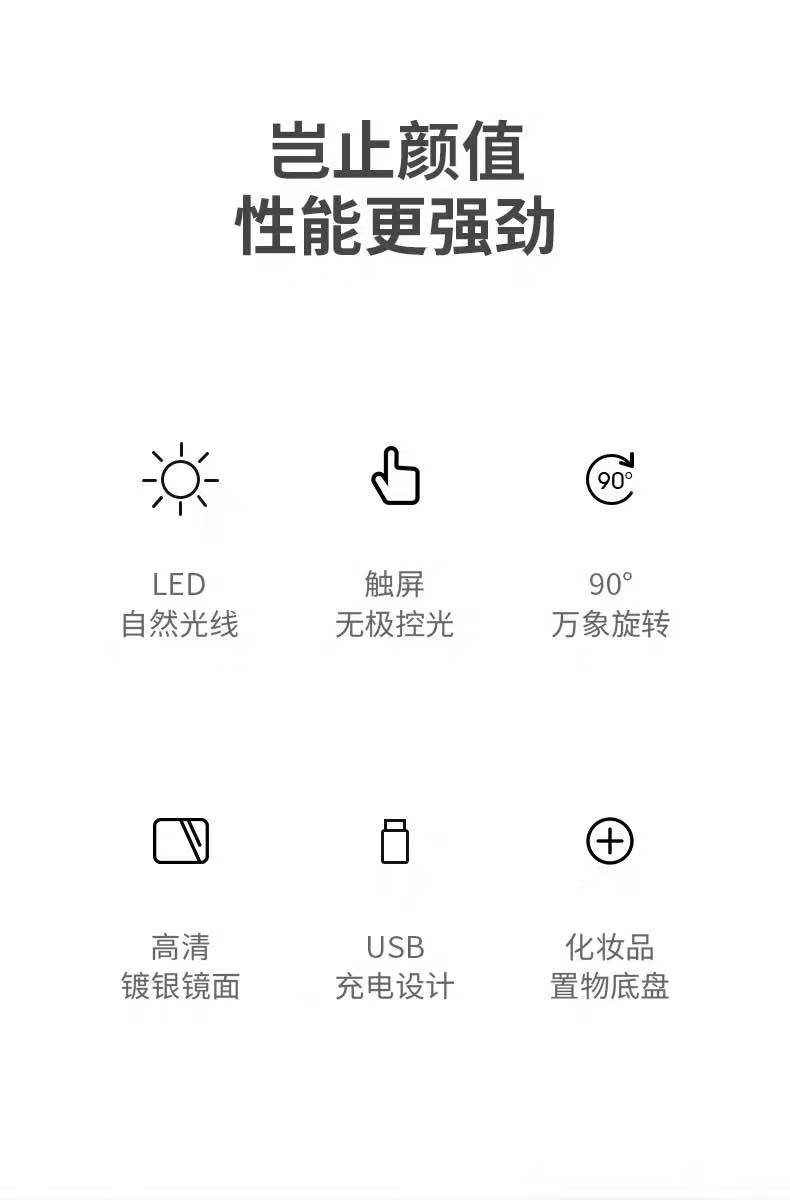 岂止颜值
性能更强劲

90°

LED
自然光线

触屏
无极控光

90°
万象旋转

高清
镀银镜面

USB
充电设计

化妆品
置物底盘